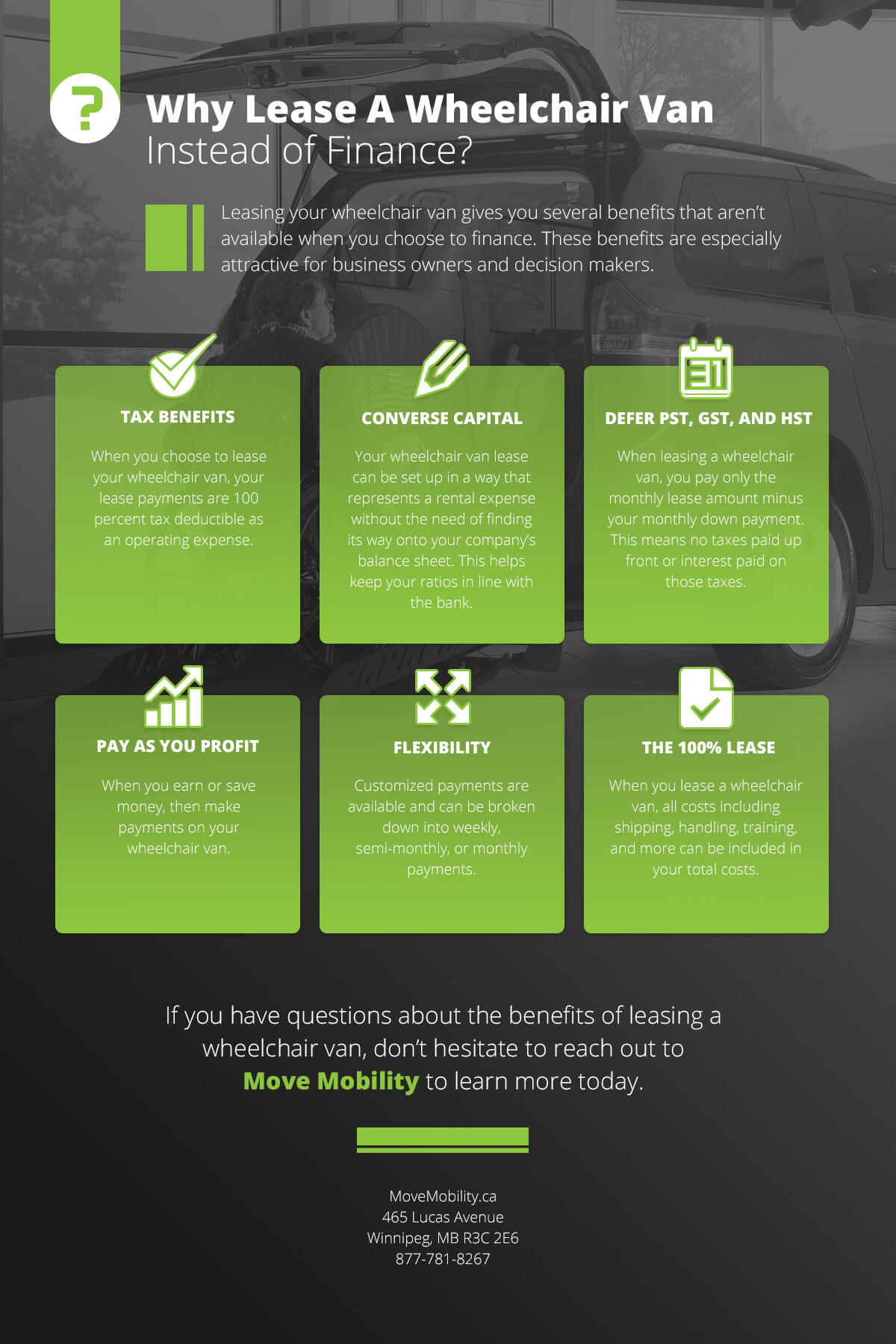 ?

Why Lease A Wheelchair Van Instead of Finance?

Leasing your wheelchair van gives you several benefits that aren't available when you choose to finance. These benefits are especially attractive for business owners and decision makers.

TAX BENEFITS

When you choose to lease your wheelchair van, your lease payments are 100 percent tax deductible as an operating expense.

CONVERSE CAPITAL

Your wheelchair van lease can be set up in a way that represents a rental expense without the need of finding its way onto your company's balance sheet. This helps keep your ratios in line with the bank.

31

DEFER PST, GST, AND HST

When leasing a wheelchair van, you pay only the monthly lease amount minus your monthly down payment. This means no taxes paid up front or interest paid on those taxes.

PAY AS YOU PROFIT

When you earn or save money, then make payments on your wheelchair van.

FLEXIBILITY

Customized payments are available and can be broken down into weekly, semi-monthly, or monthly payments.

THE 100% LEASE

When you lease a wheelchair van, all costs including shipping, handling, training, and more can be included in your total costs.

If you have questions about the benefits of leasing a wheelchair van, don't hesitate to reach out to Move Mobility to learn more today.

MoveMobility.ca
465 Lucas Avenue
Winnipeg, MB R3C 2E6
877-781-8267